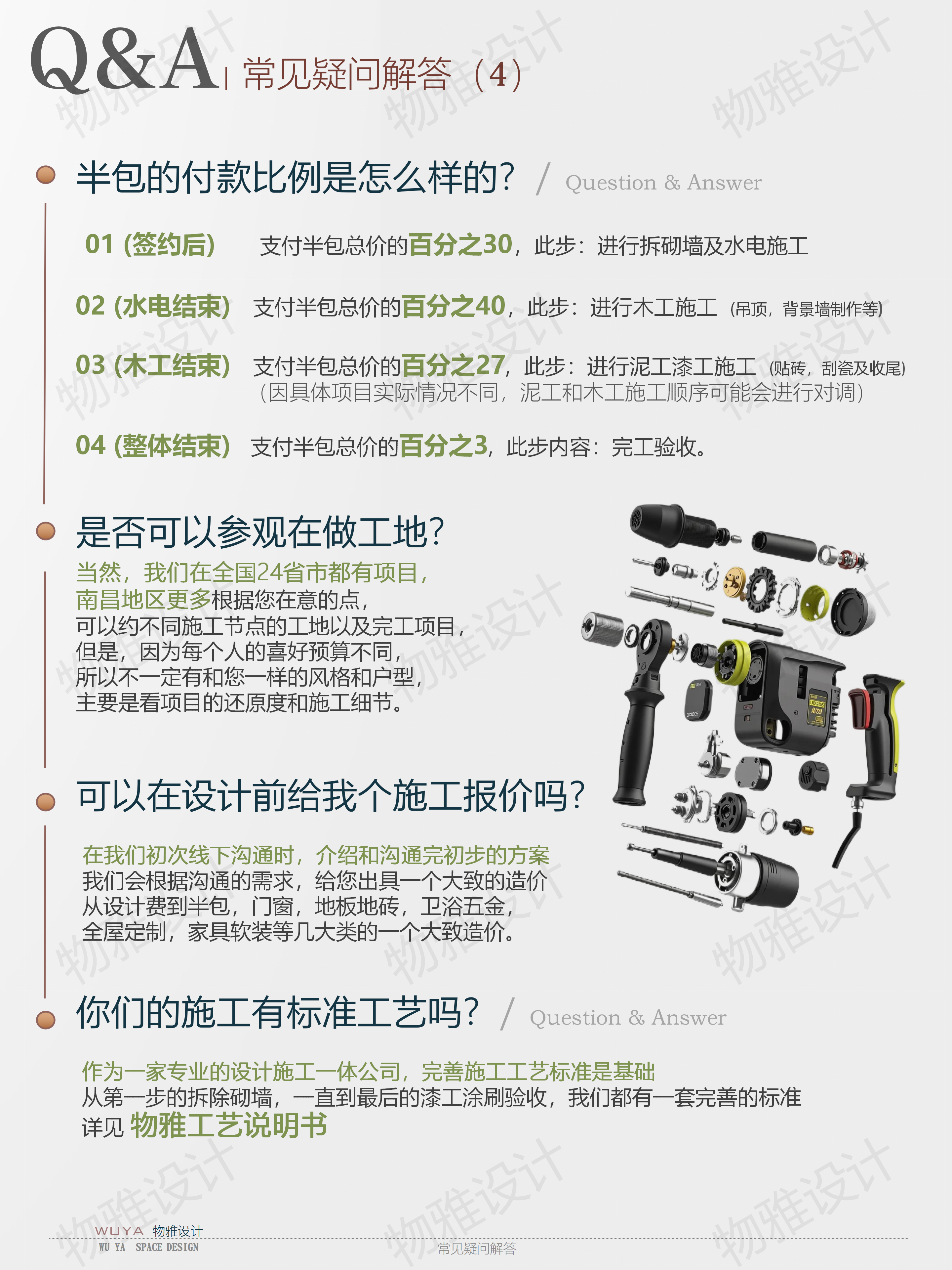 Q&A | 常见疑问解答（4）

半包的付款比例是怎么样的？ / Question & Answer

01 (签约后) 支付半包总价的百分之30，此步：进行拆砌墙及水电施工

02 (水电结束) 支付半包总价的百分之40，此步：进行木工施工 (吊顶，背景墙制作等)

03 (木工结束) 支付半包总价的百分之27，此步：进行泥工漆工施工 (贴砖，刮瓷及收尾)
（因具体项目实际情况不同，泥工和木工施工顺序可能会进行对调）

04 (整体结束) 支付半包总价的百分之3，此步内容：完工验收。

是否可以参观在做工地？

当然，我们在全国24省市都有项目，
南昌地区更多根据您在意的点，
可以约不同施工节点的工地以及完工项目，
但是，因为每个人的喜好预算不同，
所以不一定有和您一样的风格和户型，
主要是看项目的还原度和施工细节。

可以在设计前给我个施工报价吗？

在我们初次线下沟通时，介绍和沟通完初步的方案
我们会根据沟通的需求，给您出具一个大致的造价
从设计费到半包，门窗，地板地砖，卫浴五金，
全屋定制，家具软装等几大类的一个大致造价。

你们的施工有标准工艺吗？ / Question & Answer

作为一家专业的设计施工一体公司，完善施工工艺标准是基础
从第一步的拆除砌墙，一直到最后的漆工涂刷验收，我们都有一套完善的标准
详见 物雅工艺说明书

WUYA 物雅设计
WU YA SPACE DESIGN

常见疑问解答

物雅设计