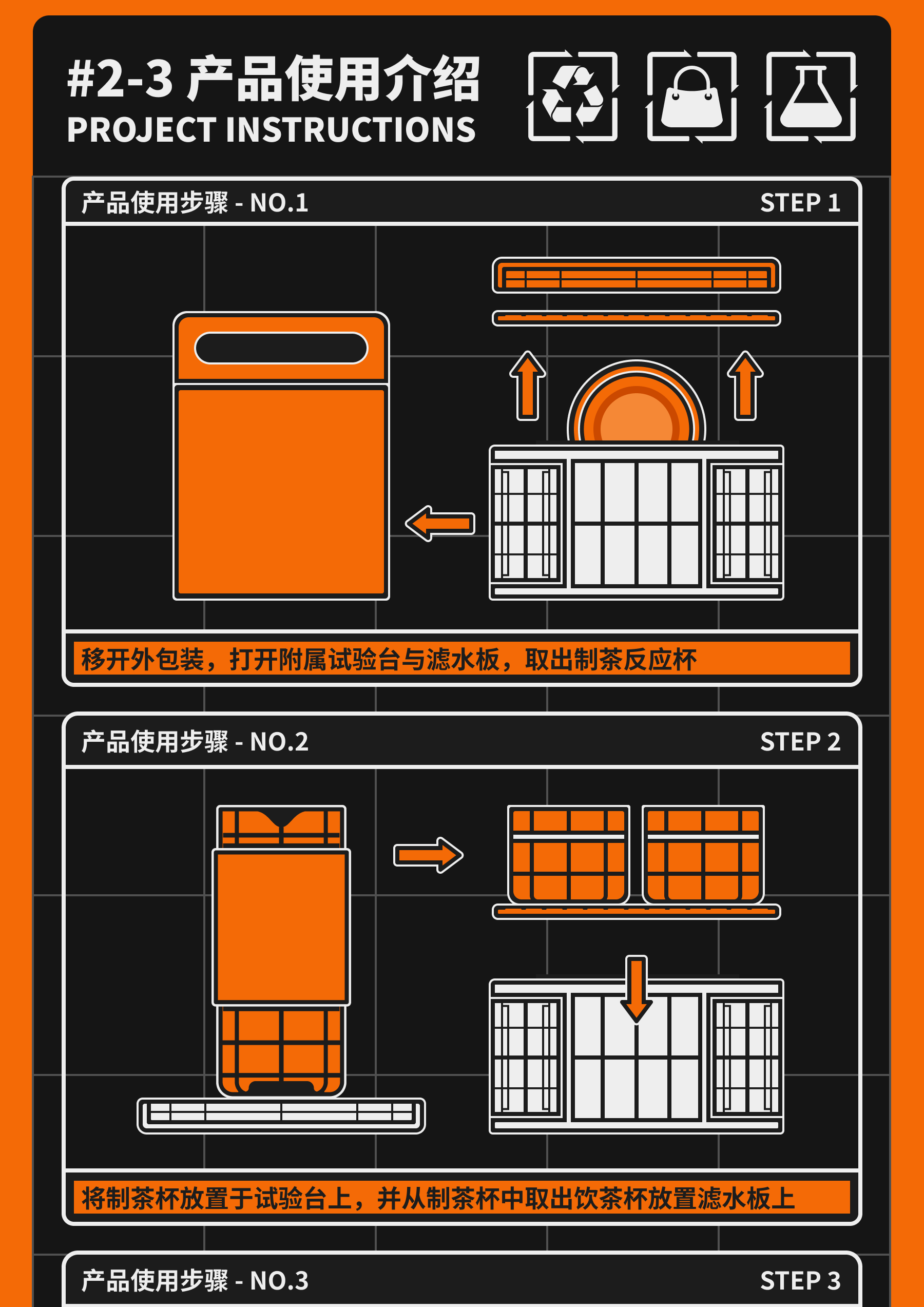 #2-3 产品使用介绍
PROJECT INSTRUCTIONS

产品使用步骤 - NO.1
STEP 1

移开外包装，打开附属试验台与滤水板，取出制茶反应杯

产品使用步骤 - NO.2
STEP 2

将制茶杯放置于试验台上，并从制茶杯中取出饮茶杯放置滤水板上

产品使用步骤 - NO.3
STEP 3