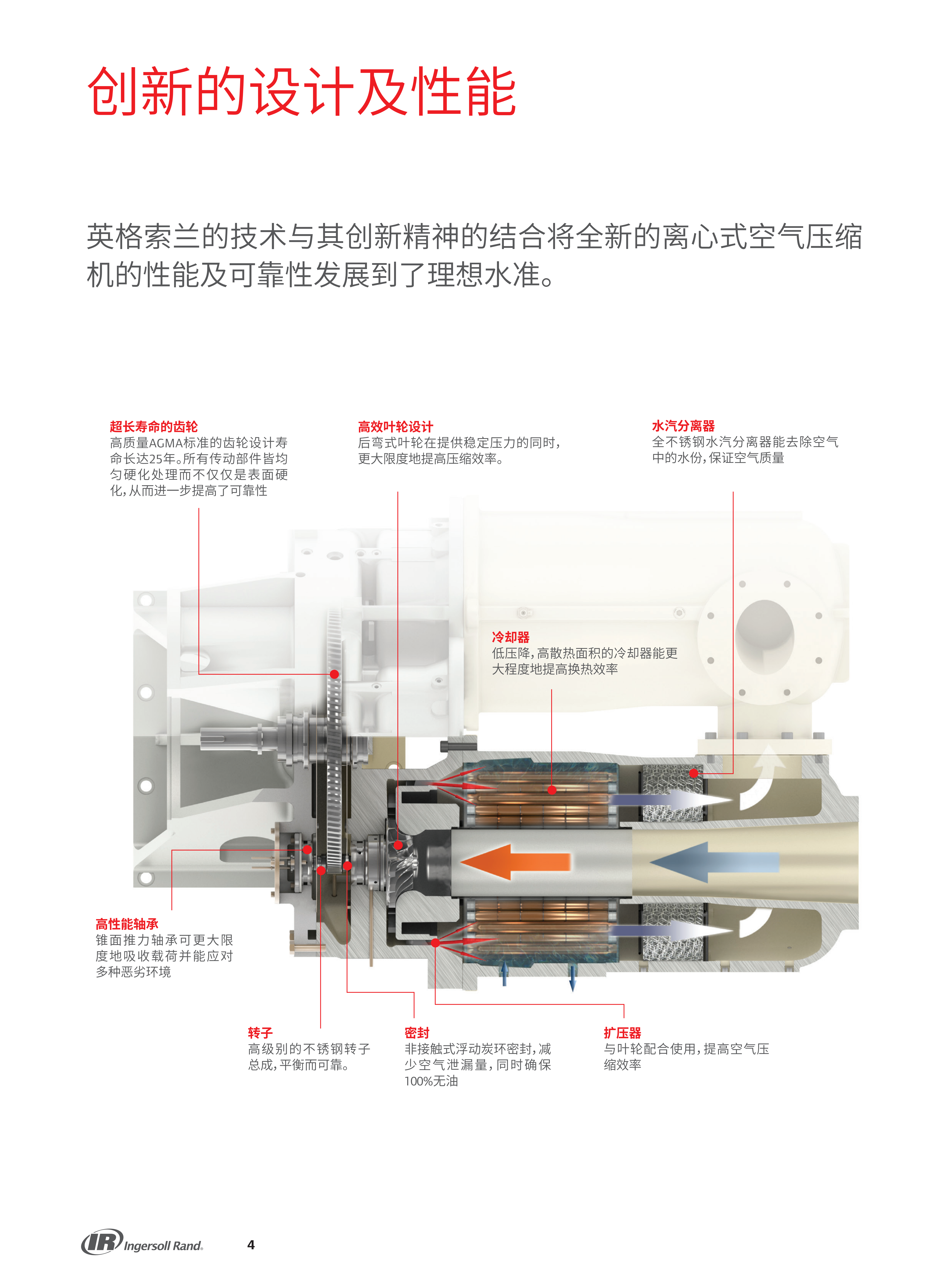 创新的设计及性能

英格索兰的技术与其创新精神的结合将全新的离心式空气压缩机的性能及可靠性发展到了理想水准。

超长寿命的齿轮
高质量AGMA标准的齿轮设计寿命长达25年。所有传动部件皆均匀硬化处理而不仅仅是表面硬化，从而进一步提高了可靠性

高效叶轮设计
后弯式叶轮在提供稳定压力的同时，更大限度地提高压缩效率。

水汽分离器
全不锈钢水汽分离器能去除空气中的水份，保证空气质量

冷却器
低压降，高散热面积的冷却器能更大程度地提高换热效率

高性能轴承
锥面推力轴承可更大限度地吸收载荷并能应对多种恶劣环境

转子
高级别的不锈钢转子总成，平衡而可靠。

密封
非接触式浮动炭环密封，减少空气泄漏量，同时确保100%无油

扩压器
与叶轮配合使用，提高空气压缩效率

IR Ingersoll Rand.
4